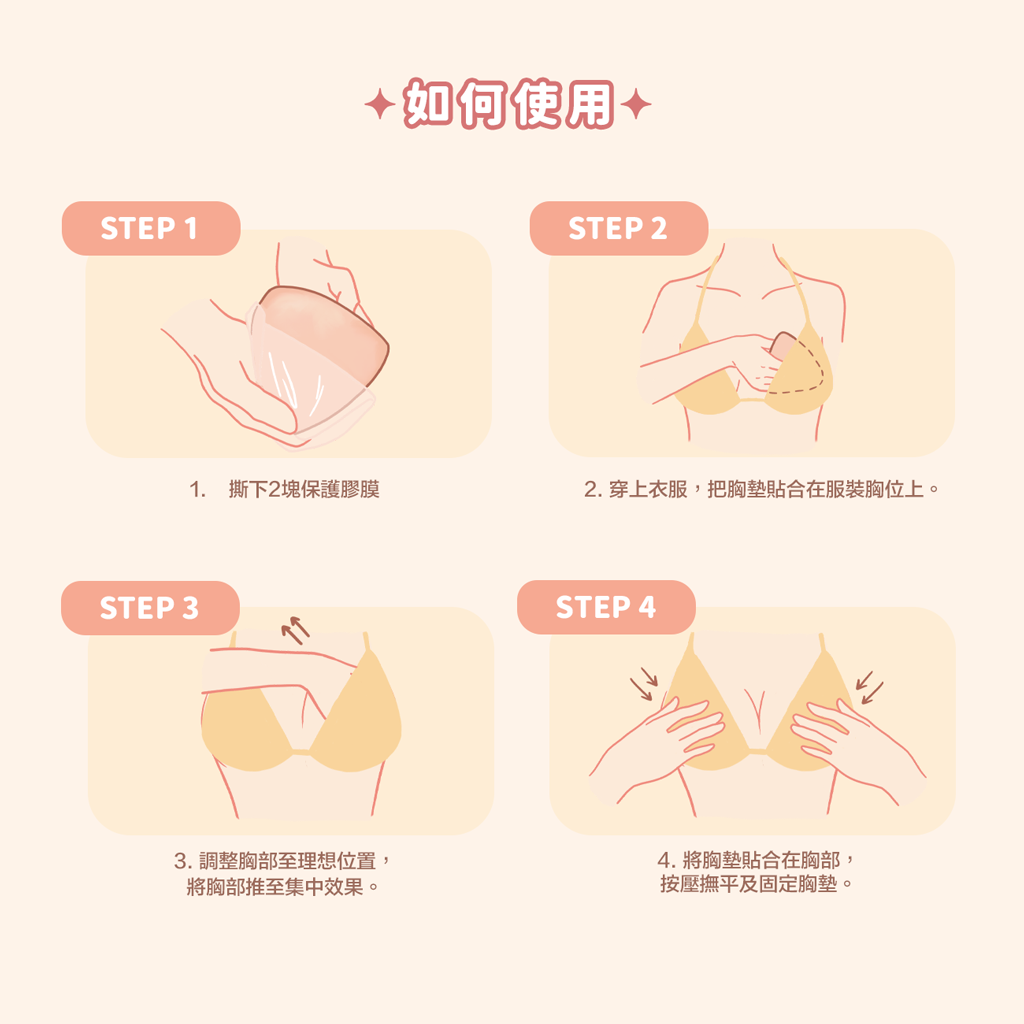 如何使用

STEP 1

1. 撕下2塊保護膠膜

STEP 2

2. 穿上衣服，把胸墊貼合在服裝胸位上。

STEP 3

3. 調整胸部至理想位置，將胸部推至集中效果。

STEP 4

4. 將胸墊貼合在胸部，按壓撫平及固定胸墊。